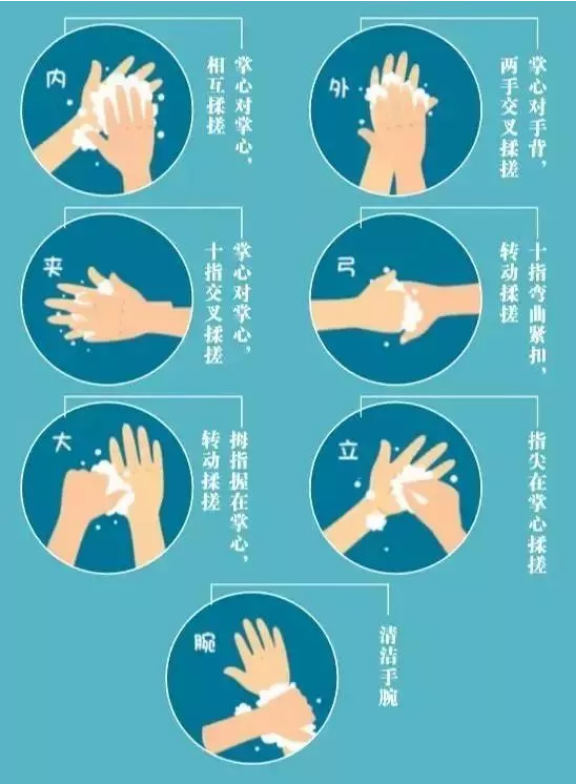 内

掌心对掌心，相互揉搓

外

掌心对手背，两手交叉揉搓

夹

掌心对掌心，十指交叉揉搓

弓

十指弯曲紧扣，转动揉搓

大

拇指握在掌心，转动揉搓

立

指尖在掌心揉搓

腕

清洁手腕